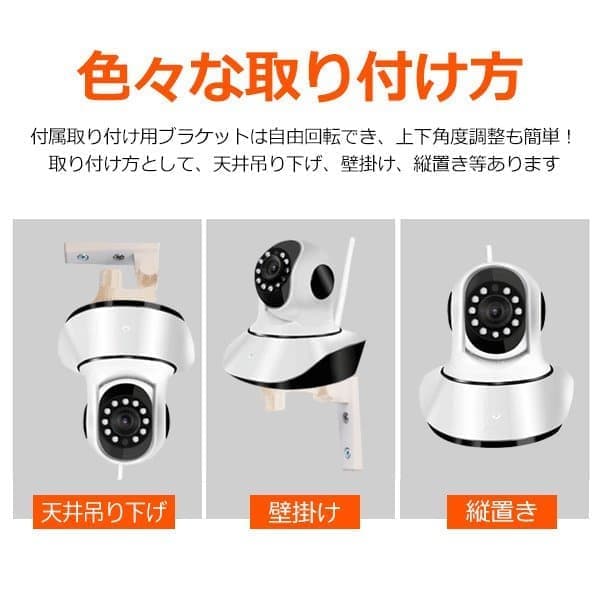 色々な取り付け方

付属取り付け用ブラケットは自由回転でき、上下角度調整も簡単！
取り付け方として、天井吊り下げ、壁掛け、縦置き等あります

天井吊り下げ

壁掛け

縦置き